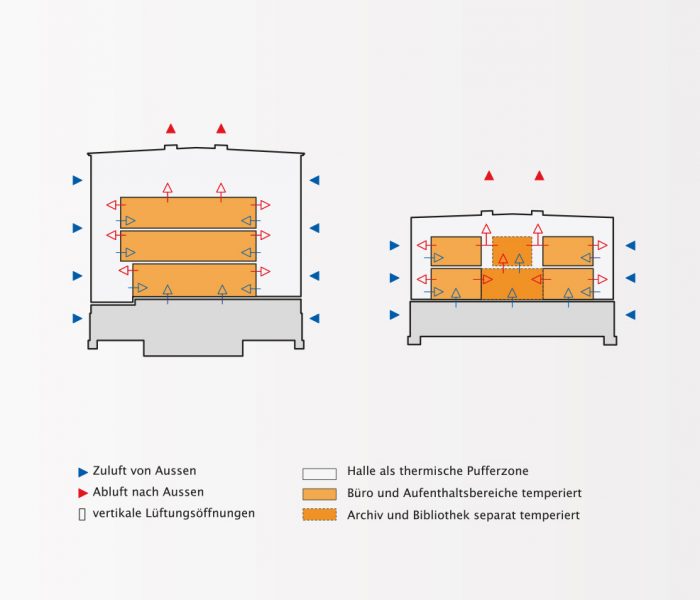 Zuluft von Aussen
Abluft nach Aussen
vertikale Lüftungsöffnungen

Halle als thermische Pufferzone
Büro und Aufenthaltsbereiche temperiert
Archiv und Bibliothek separat temperiert