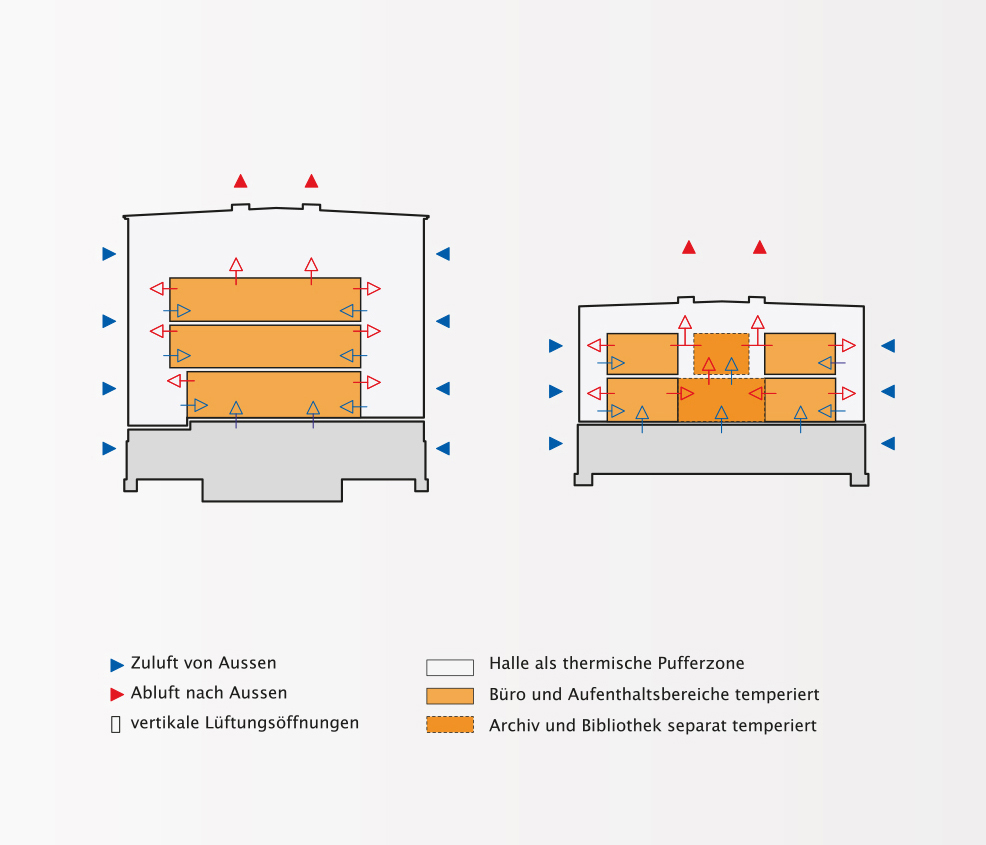 Zuluft von Aussen
Abluft nach Aussen
vertikale Lüftungsöffnungen

Halle als thermische Pufferzone
Büro und Aufenthaltsbereiche temperiert
Archiv und Bibliothek separat temperiert