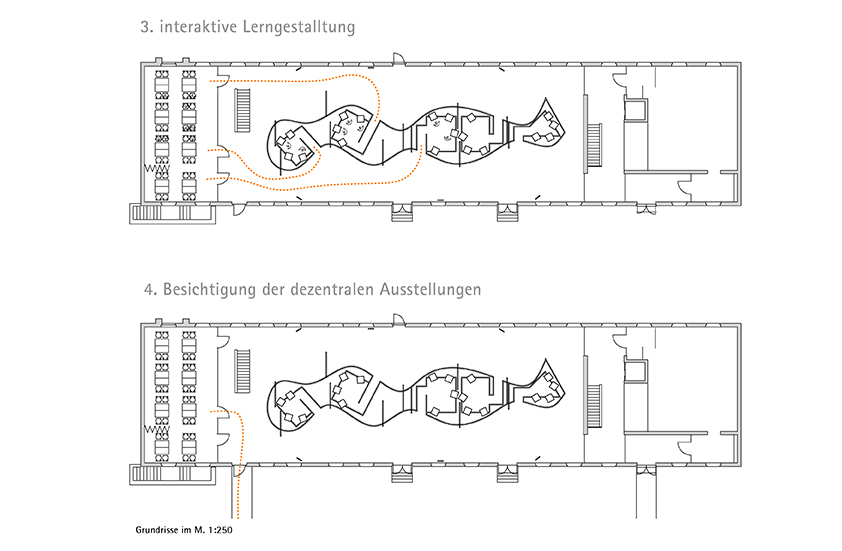 3. interaktive Lerngestalltung

4. Besichtigung der dezentralen Ausstellungen

Grundrisse im M. 1:250