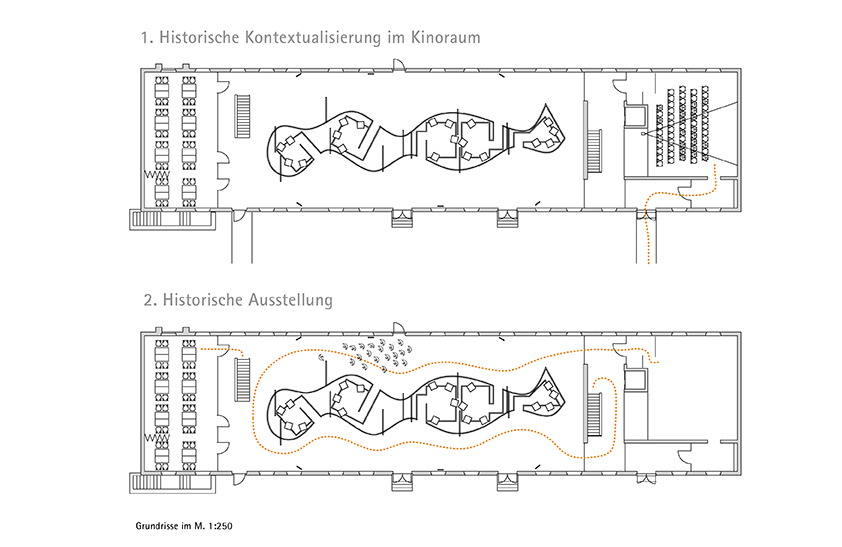 1. Historische Kontextualisierung im Kinoraum

2. Historische Ausstellung

Grundrisse im M. 1:250